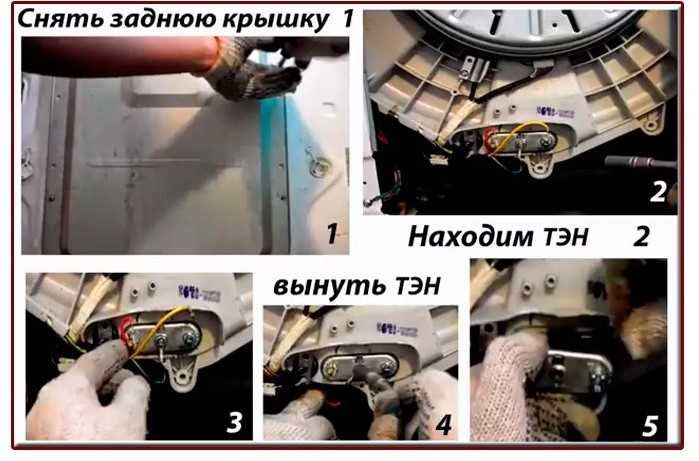 Снять заднюю крышку 1

1

2

Находим ТЭН 2

вынуть ТЭН

3

4

5