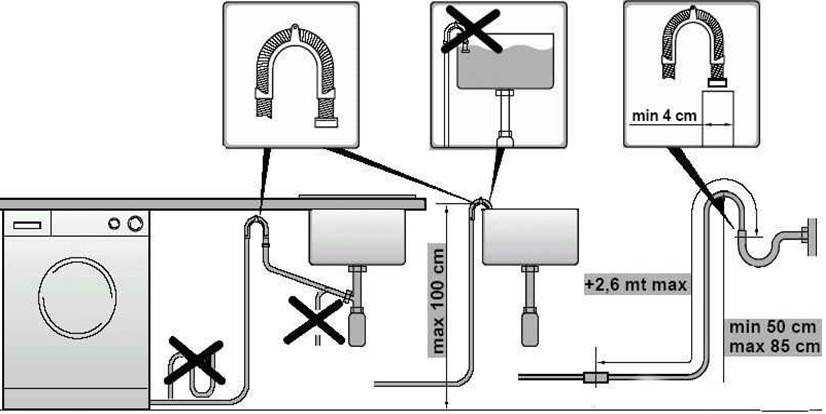 min 4 cm

max 100 cm

+2,6 mt max

min 50 cm
max 85 cm